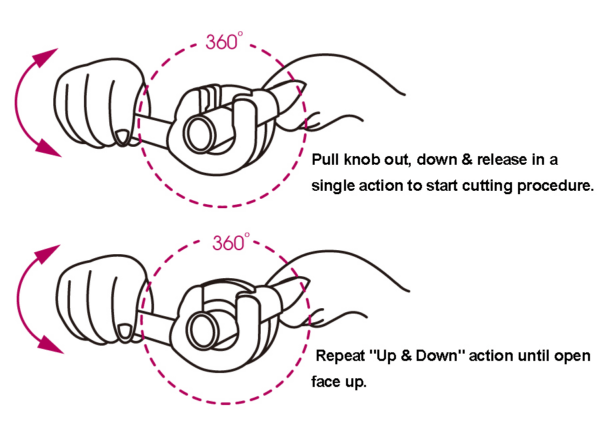 360°

Pull knob out, down & release in a single action to start cutting procedure.

360°

Repeat "Up & Down" action until open face up.