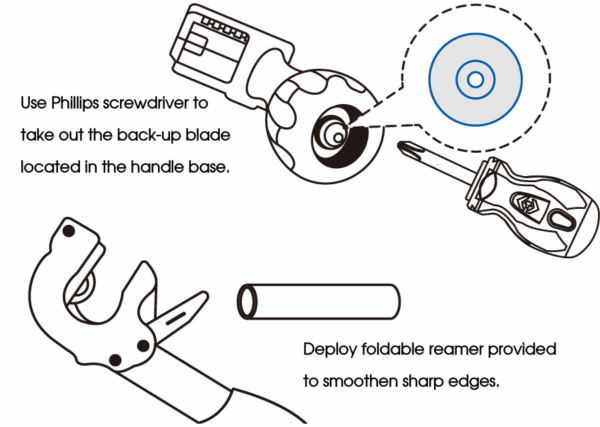 Use Phillips screwdriver to take out the back-up blade located in the handle base.

Deploy foldable reamer provided to smoothen sharp edges.