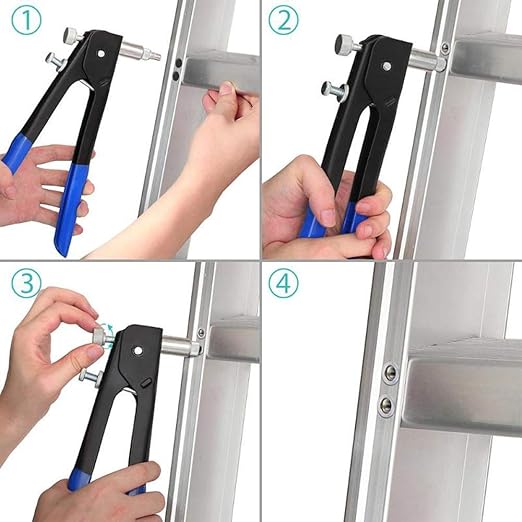 ①

②

③

④